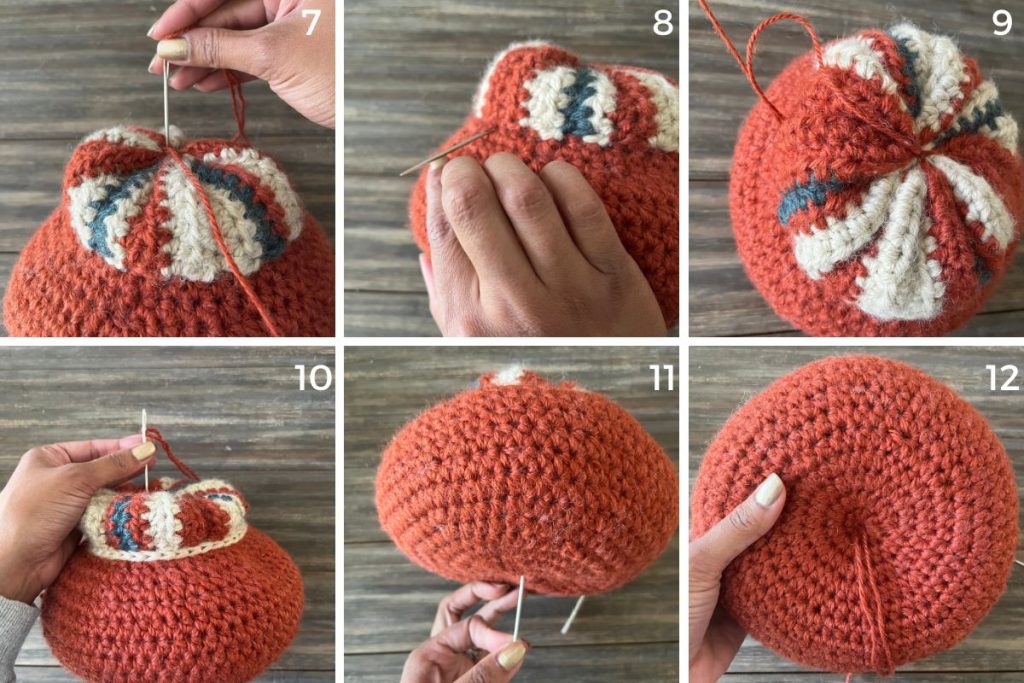 7

8

9

10

11

12